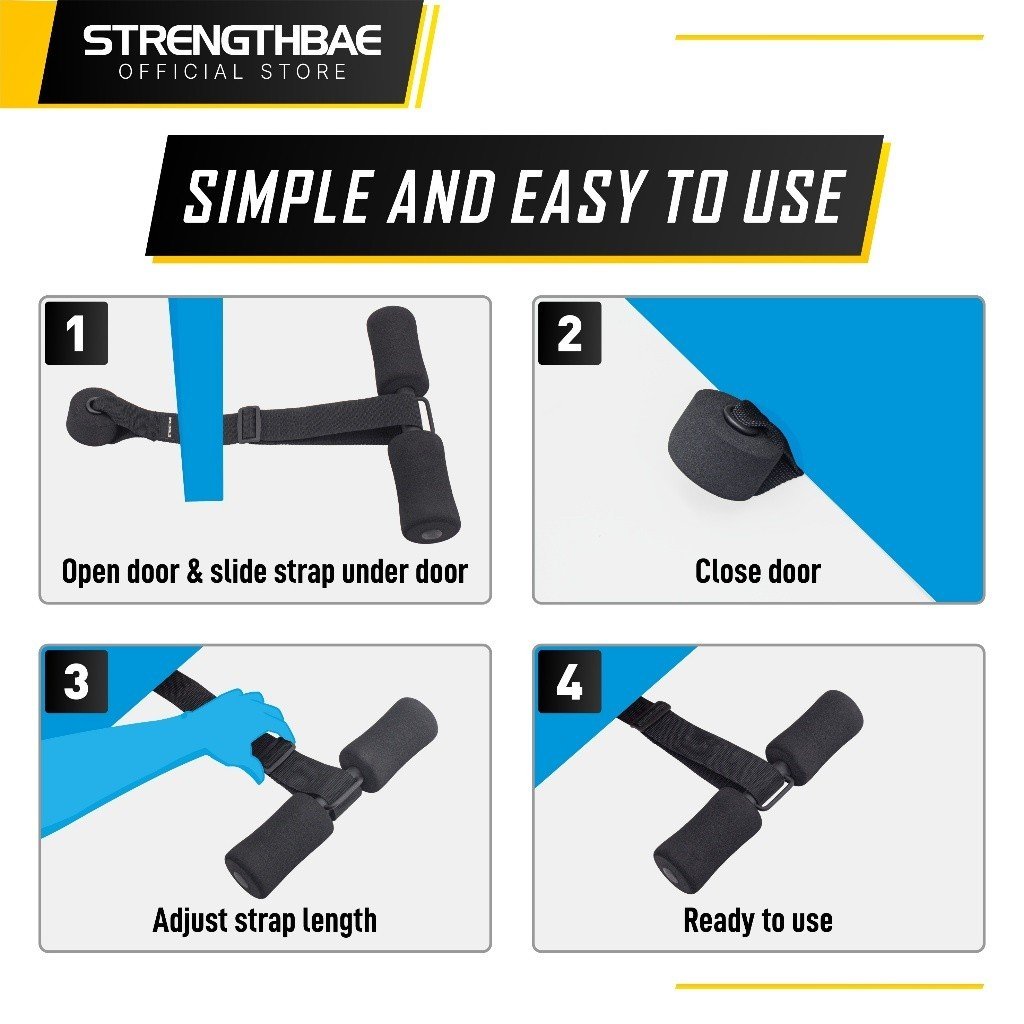 STRENGTHBAE
OFFICIAL STORE

SIMPLE AND EASY TO USE

1
Open door & slide strap under door

2
Close door

3
Adjust strap length

4
Ready to use